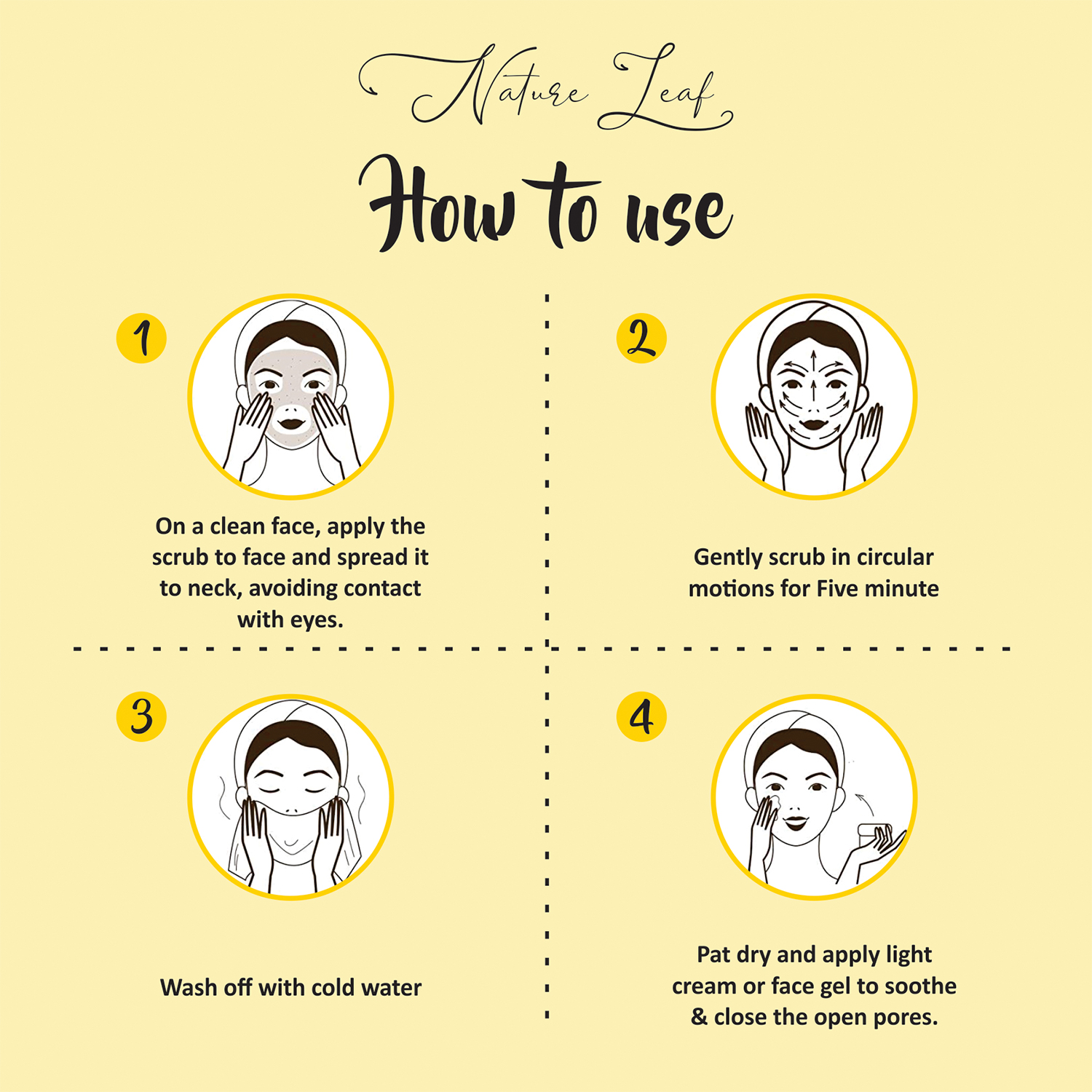 Nature Leaf

How to use

1

On a clean face, apply the scrub to face and spread it to neck, avoiding contact with eyes.

2

Gently scrub in circular motions for Five minute

3

Wash off with cold water

4

Pat dry and apply light cream or face gel to soothe & close the open pores.