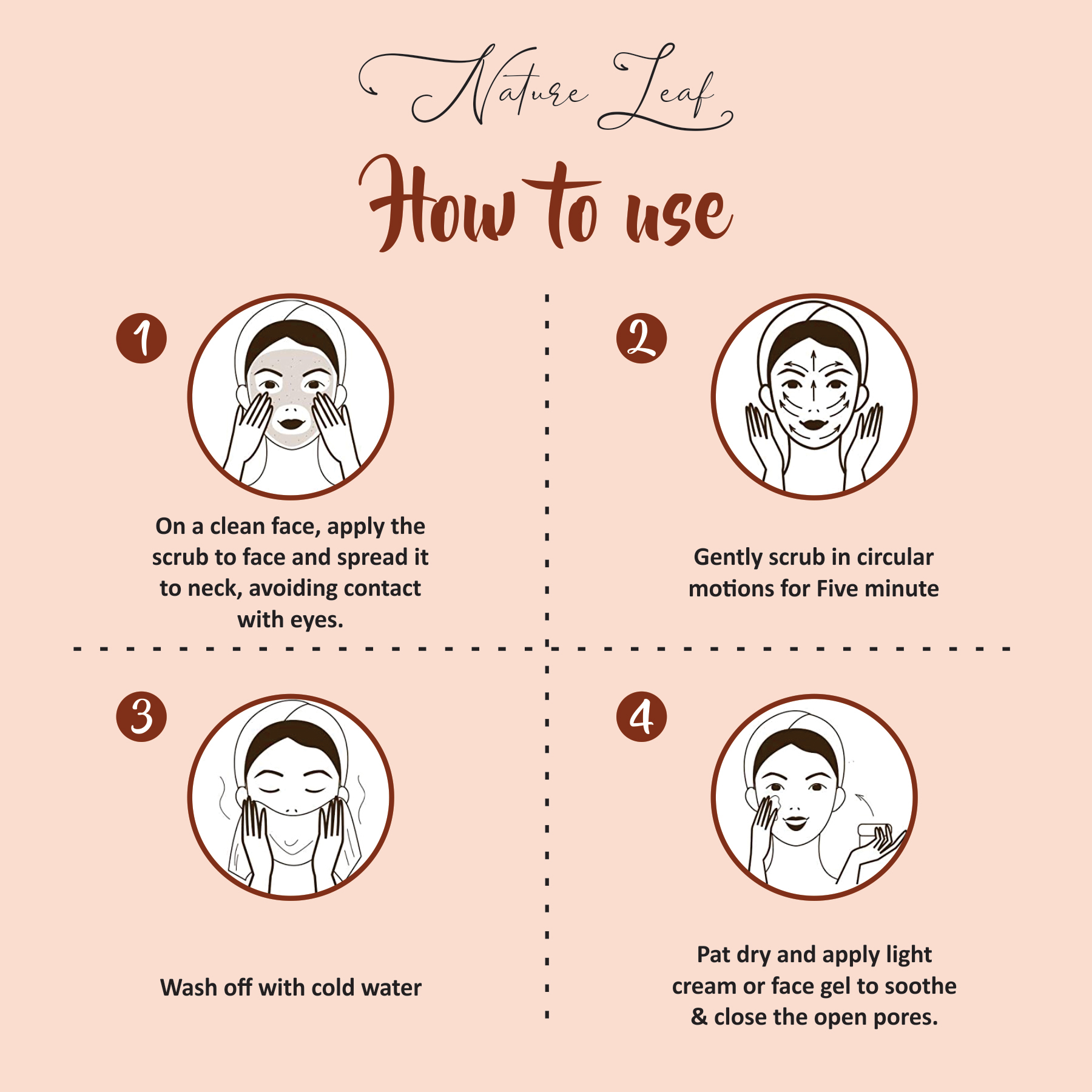 Nature Leaf

How to use

1

On a clean face, apply the scrub to face and spread it to neck, avoiding contact with eyes.

2

Gently scrub in circular motions for Five minute

3

Wash off with cold water

4

Pat dry and apply light cream or face gel to soothe & close the open pores.